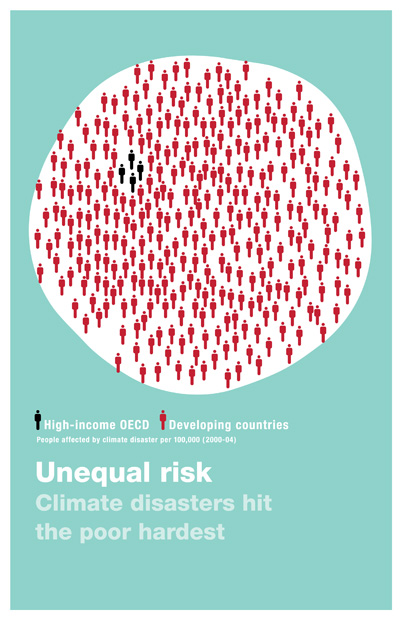 High-income OECD Developing countries

People affected by climate disaster per 100,000 (2000-04)

Unequal risk

Climate disasters hit the poor hardest